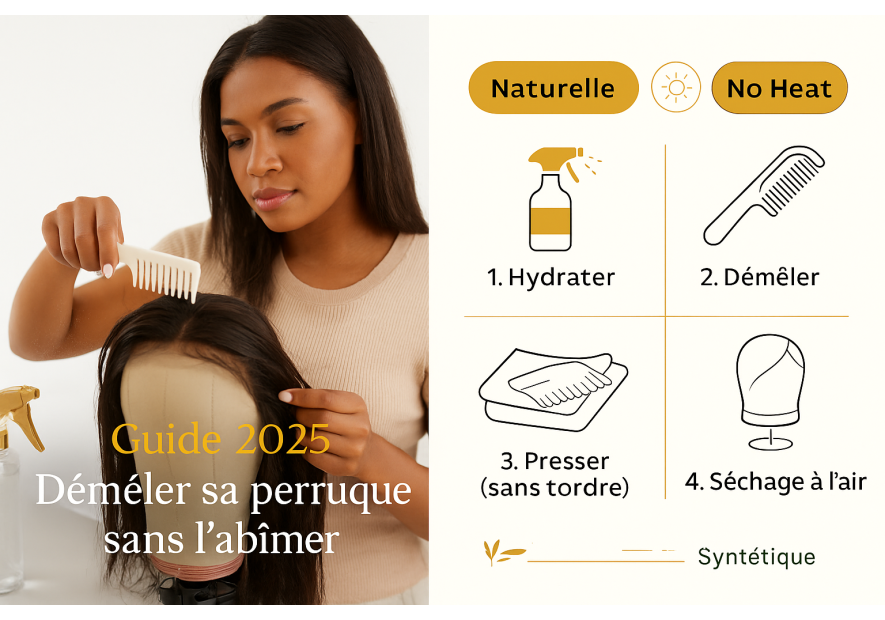 Guide 2025
Déméler sa perruque sans l'abîmer

Naturelle

No Heat

1. Hydrater

2. Démêler

3. Presser (sans tordre)

4. Séchage à l'air

Syntétique